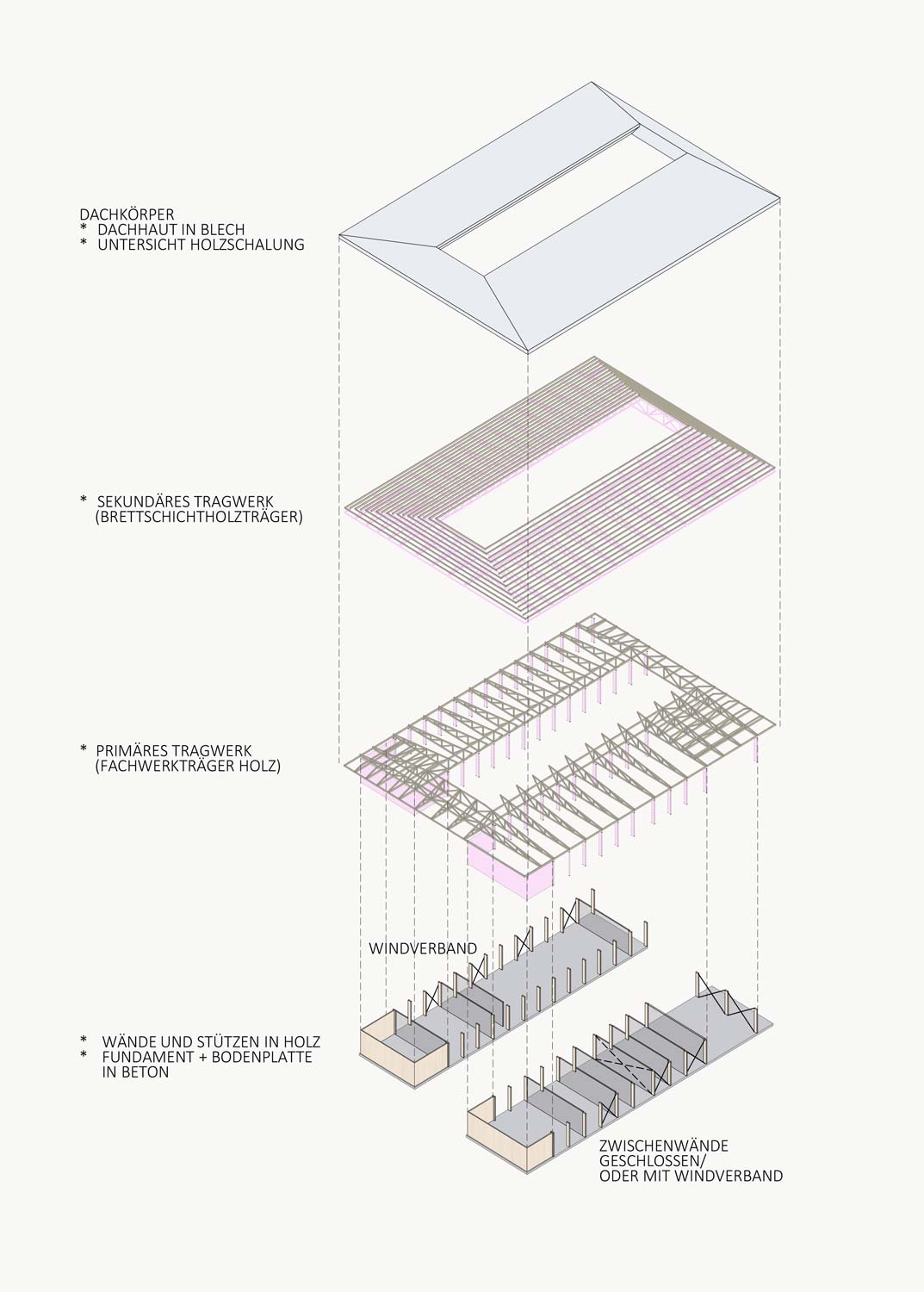 DACHKÖRPER
* DACHHAUT IN BLECH
* UNTERSICHT HOLZSCHALUNG

* SEKUNDÄRES TRAGWERK
(BRETTSCHICHTHOLZTRÄGER)

* PRIMÄRES TRAGWERK
(FACHWERKTRÄGER HOLZ)

WINDVERBAND

* WÄNDE UND STÜTZEN IN HOLZ
* FUNDAMENT + BODENPLATTE
IN BETON

ZWISCHENWÄNDE
GESCHLOSSEN/
ODER MIT WINDVERBAND